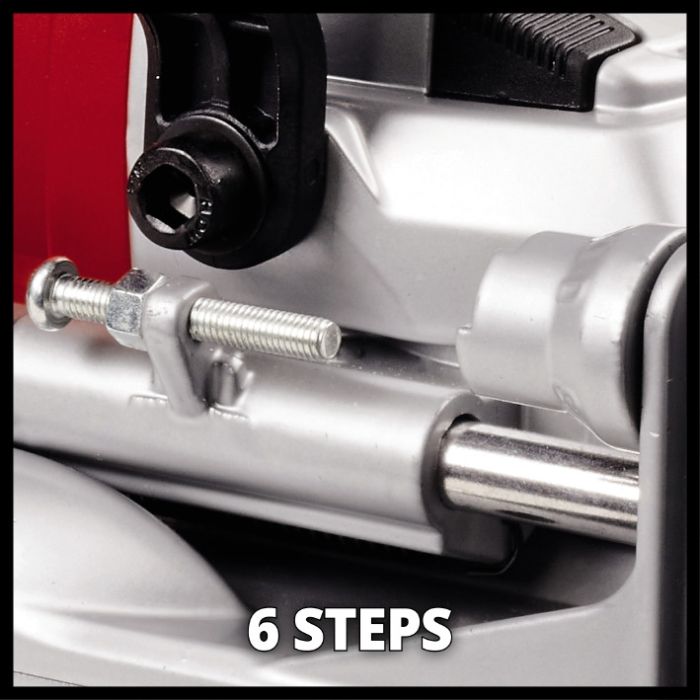 6 STEPS