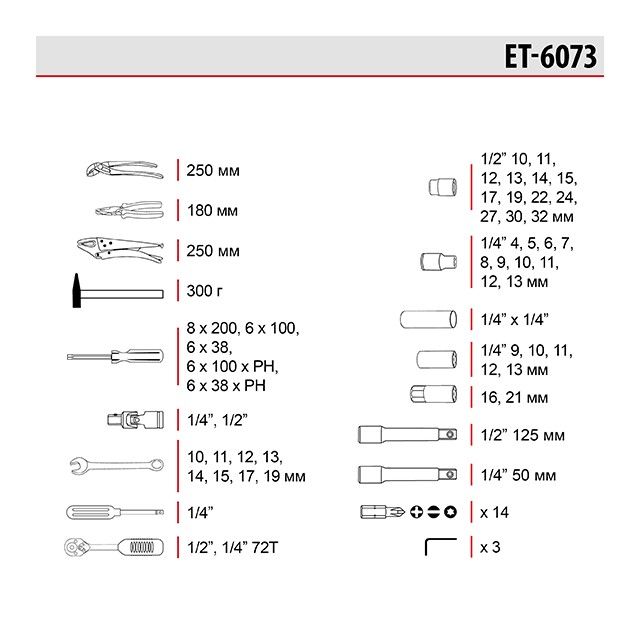 ET-6073

250 мм

180 мм

250 мм

300 г

8 x 200, 6 x 100, 6 x 38, 6 x 100 x PH, 6 x 38 x PH

1/4", 1/2"

10, 11, 12, 13, 14, 15, 17, 19 мм

1/4"

1/2", 1/4" 72T

1/2" 10, 11, 12, 13, 14, 15, 17, 19, 22, 24, 27, 30, 32 мм

1/4" 4, 5, 6, 7, 8, 9, 10, 11, 12, 13 мм

1/4" x 1/4"

1/4" 9, 10, 11, 12, 13 мм

16, 21 мм

1/2" 125 мм

1/4" 50 мм

x 14

x 3