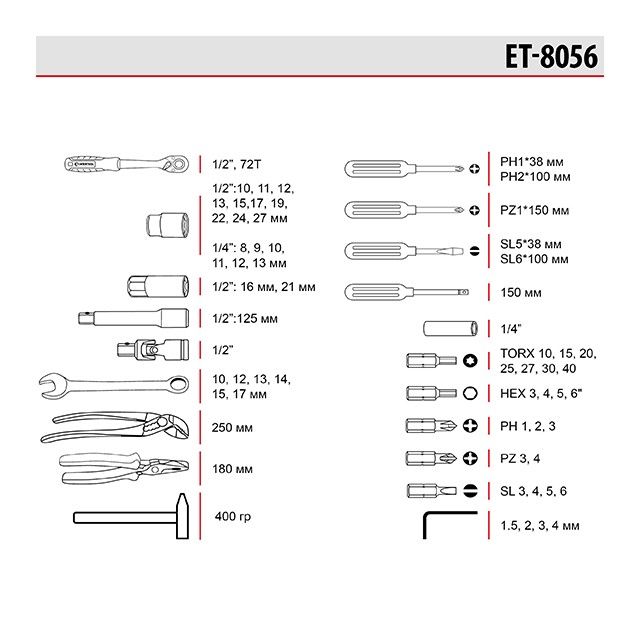 ET-8056

1/2", 72T

1/2":10, 11, 12, 13, 15,17, 19, 22, 24, 27 мм

1/4": 8, 9, 10, 11, 12, 13 мм

1/2": 16 мм, 21 мм

1/2":125 мм

1/2"

10, 12, 13, 14, 15, 17 мм

250 мм

180 мм

400 гр

PH1*38 мм
PH2*100 мм

PZ1*150 мм

SL5*38 мм
SL6*100 мм

150 мм

1/4"

TORX 10, 15, 20, 25, 27, 30, 40

HEX 3, 4, 5, 6"

PH 1, 2, 3

PZ 3, 4

SL 3, 4, 5, 6

1.5, 2, 3, 4 мм