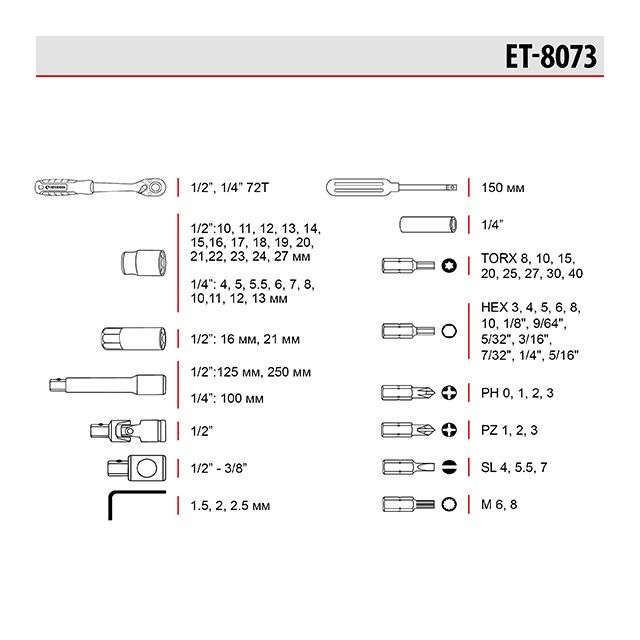 ET-8073

1/2", 1/4" 72T

1/2":10, 11, 12, 13, 14, 15,16, 17, 18, 19, 20, 21,22, 23, 24, 27 мм

1/4": 4, 5, 5.5, 6, 7, 8, 10,11, 12, 13 мм

1/2": 16 мм, 21 мм

1/2":125 мм, 250 мм

1/4": 100 мм

1/2"

1/2" - 3/8"

1.5, 2, 2.5 мм

150 мм

1/4"

TORX 8, 10, 15, 20, 25, 27, 30, 40

HEX 3, 4, 5, 6, 8, 10, 1/8", 9/64", 5/32", 3/16", 7/32", 1/4", 5/16"

PH 0, 1, 2, 3

PZ 1, 2, 3

SL 4, 5.5, 7

M 6, 8