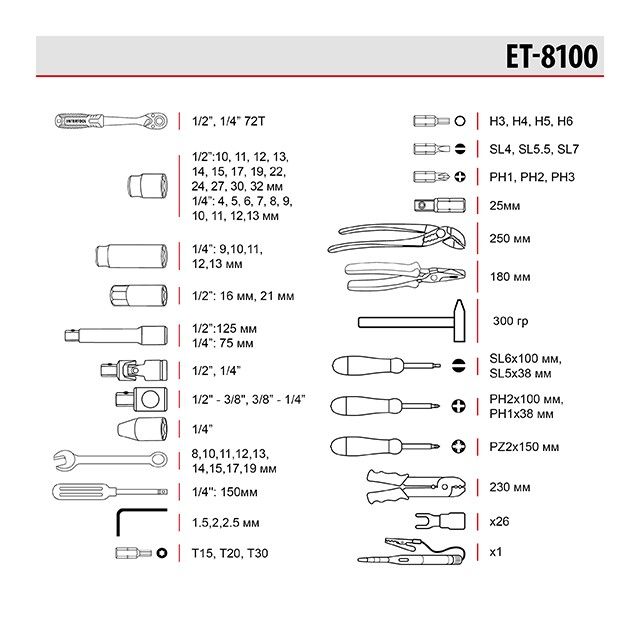 ET-8100

INTERTOOL

1/2", 1/4" 72T

1/2":10, 11, 12, 13, 14, 15, 17, 19, 22, 24, 27, 30, 32 мм
1/4": 4, 5, 6, 7, 8, 9, 10, 11, 12,13 мм

1/4": 9,10,11, 12,13 мм

1/2": 16 мм, 21 мм

1/2":125 мм
1/4": 75 мм

1/2", 1/4"

1/2" - 3/8", 3/8" - 1/4"

1/4"

8,10,11,12,13, 14,15,17,19 мм

1/4": 150мм

1.5,2,2.5 мм

T15, T20, T30

H3, H4, H5, H6

SL4, SL5.5, SL7

PH1, PH2, PH3

25мм

250 мм

180 мм

300 гр

SL6x100 мм, SL5x38 мм

PH2x100 мм, PH1x38 мм

PZ2x150 мм

230 мм

x26

x1