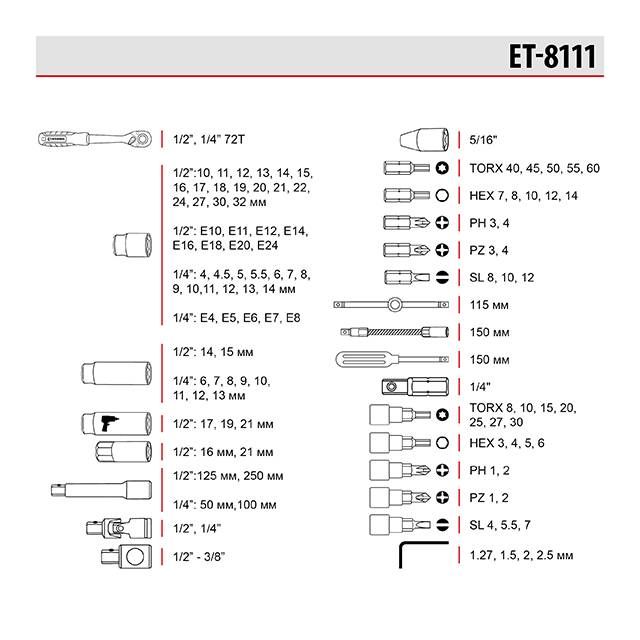 ET-8111

1/2", 1/4" 72T

1/2":10, 11, 12, 13, 14, 15, 16, 17, 18, 19, 20, 21, 22, 24, 27, 30, 32 мм

1/2": E10, E11, E12, E14, E16, E18, E20, E24

1/4": 4, 4.5, 5, 5.5, 6, 7, 8, 9, 10,11, 12, 13, 14 мм

1/4": E4, E5, E6, E7, E8

1/2": 14, 15 мм

1/4": 6, 7, 8, 9, 10, 11, 12, 13 мм

1/2": 17, 19, 21 мм

1/2": 16 мм, 21 мм

1/2":125 мм, 250 мм

1/4": 50 мм,100 мм

1/2", 1/4"

1/2" - 3/8"

5/16"

TORX 40, 45, 50, 55, 60

HEX 7, 8, 10, 12, 14

PH 3, 4

PZ 3, 4

SL 8, 10, 12

115 мм

150 мм

150 мм

1/4"

TORX 8, 10, 15, 20, 25, 27, 30

HEX 3, 4, 5, 6

PH 1, 2

PZ 1, 2

SL 4, 5.5, 7

1.27, 1.5, 2, 2.5 мм