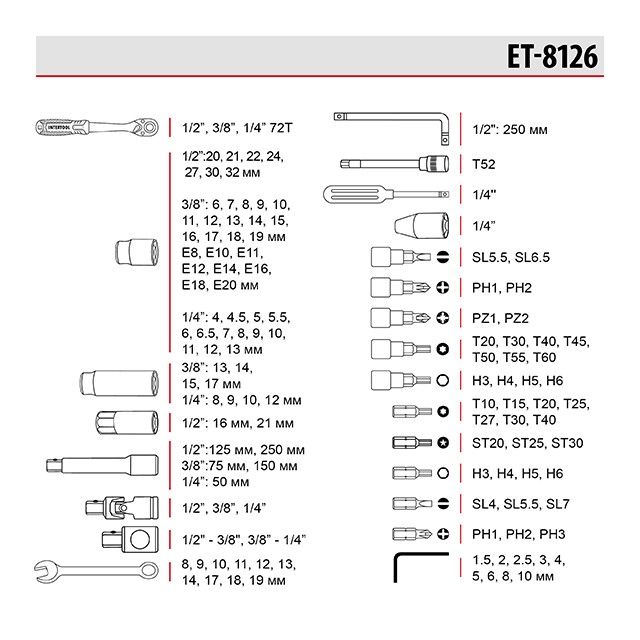 ET-8126

INTERTOOL

1/2", 3/8", 1/4" 72T

1/2":20, 21, 22, 24, 27, 30, 32 мм

3/8": 6, 7, 8, 9, 10, 11, 12, 13, 14, 15, 16, 17, 18, 19 мм
E8, E10, E11, E12, E14, E16, E18, E20 мм

1/4": 4, 4.5, 5, 5.5, 6, 6.5, 7, 8, 9, 10, 11, 12, 13 мм

3/8": 13, 14, 15, 17 мм
1/4": 8, 9, 10, 12 мм

1/2": 16 мм, 21 мм

1/2":125 мм, 250 мм
3/8":75 мм, 150 мм
1/4": 50 мм

1/2", 3/8", 1/4"

1/2" - 3/8", 3/8" - 1/4"

8, 9, 10, 11, 12, 13, 14, 17, 18, 19 мм

1/2": 250 мм

T52

1/4"

1/4"

SL5.5, SL6.5

PH1, PH2

PZ1, PZ2

T20, T30, T40, T45, T50, T55, T60

H3, H4, H5, H6

T10, T15, T20, T25, T27, T30, T40

ST20, ST25, ST30

H3, H4, H5, H6

SL4, SL5.5, SL7

PH1, PH2, PH3

1.5, 2, 2.5, 3, 4, 5, 6, 8, 10 мм